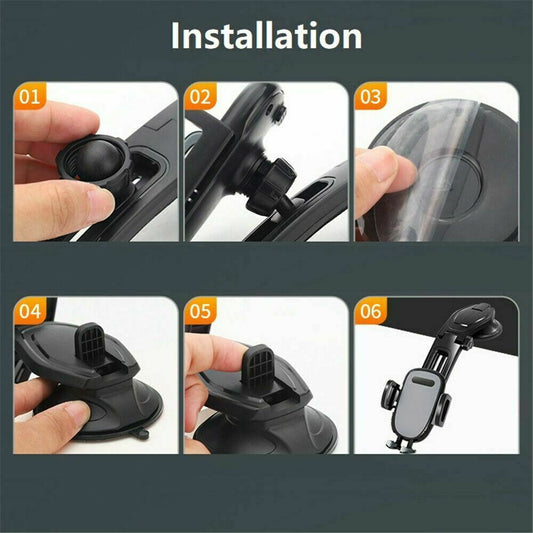 Installation

01

02

03

04

05

06