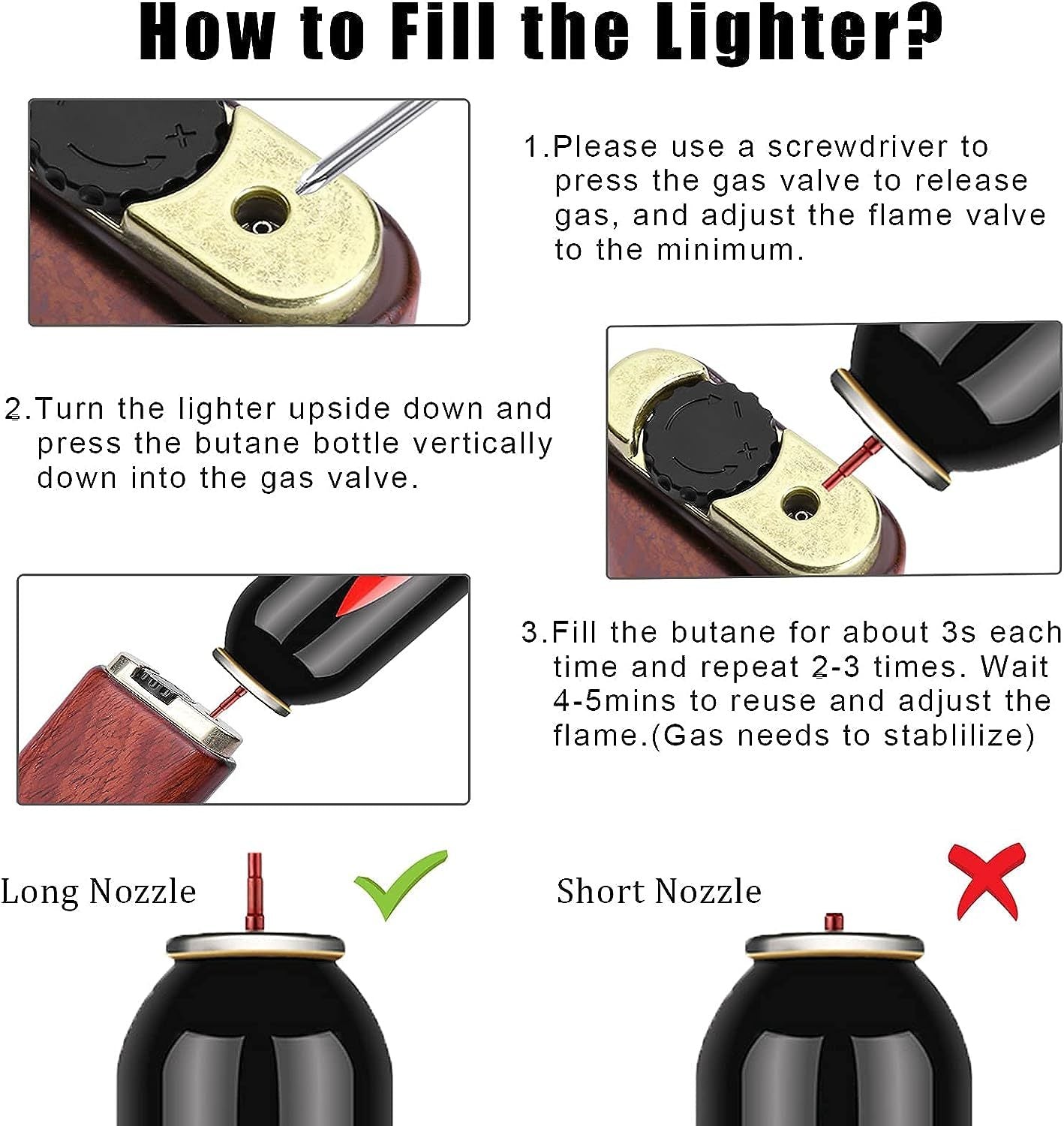 How to Fill the Lighter?

1.Please use a screwdriver to press the gas valve to release gas, and adjust the flame valve to the minimum.

2.Turn the lighter upside down and press the butane bottle vertically down into the gas valve.

3.Fill the butane for about 3s each time and repeat 2-3 times. Wait 4-5mins to reuse and adjust the flame.(Gas needs to stablilize)

Long Nozzle

Short Nozzle